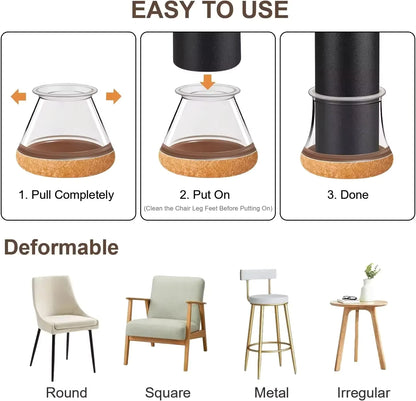 EASY TO USE

1. Pull Completely

2. Put On
(Clean the Chair Leg Feet Before Putting On)

3. Done

Deformable

Round

Square

Metal

Irregular