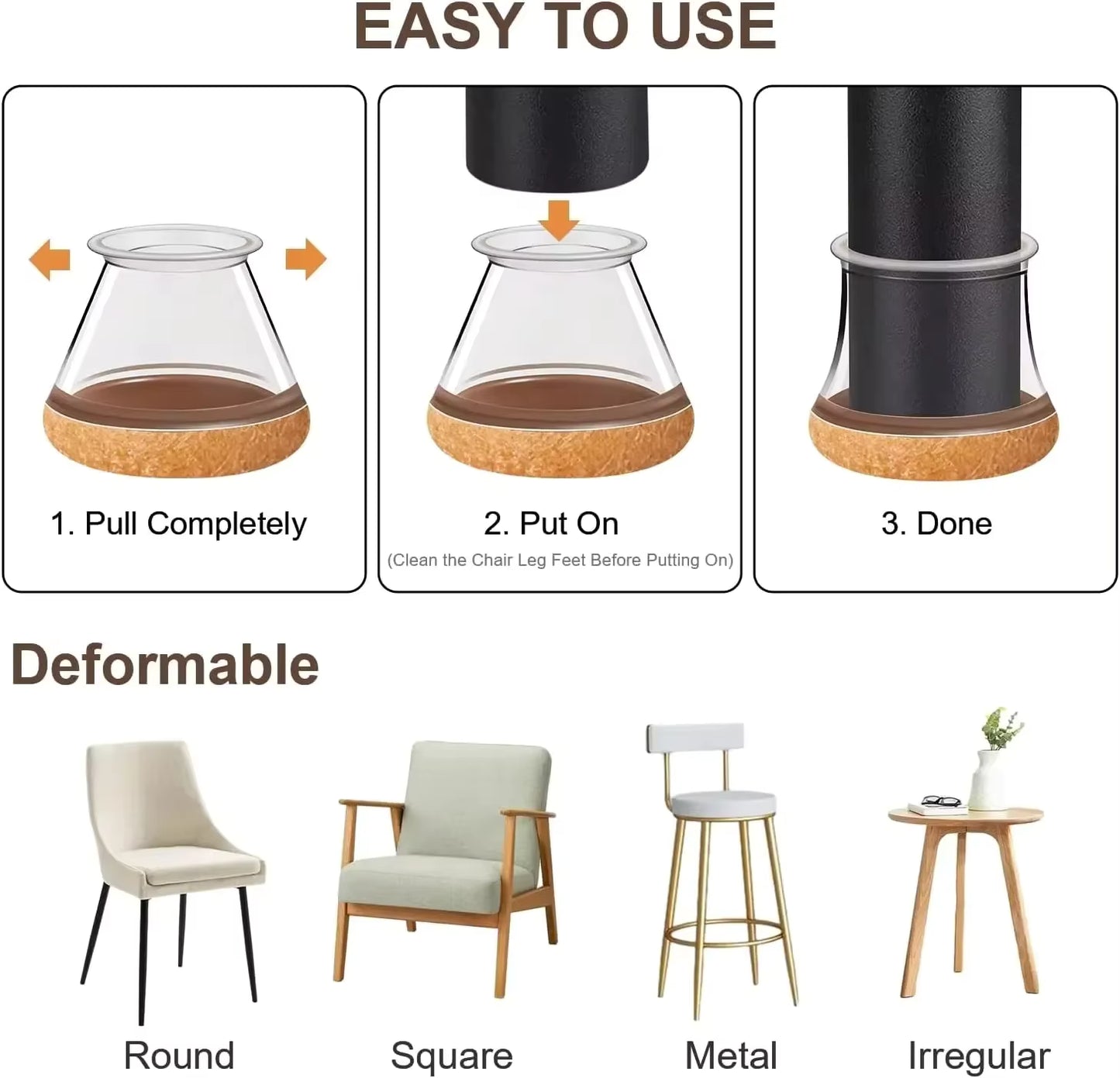 EASY TO USE

1. Pull Completely

2. Put On
(Clean the Chair Leg Feet Before Putting On)

3. Done

Deformable

Round

Square

Metal

Irregular